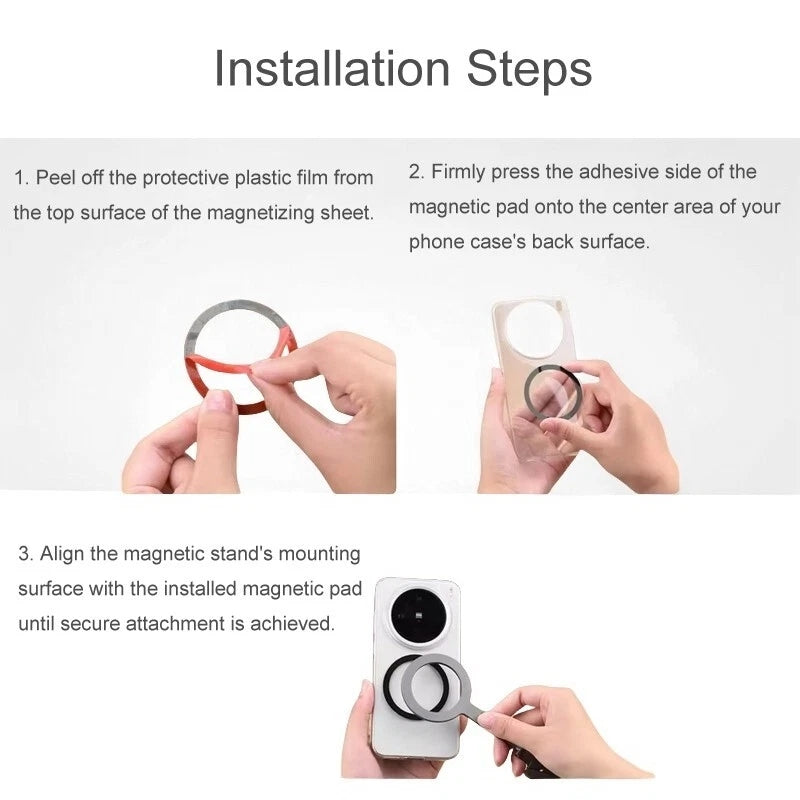 Installation Steps

1. Peel off the protective plastic film from the top surface of the magnetizing sheet.

2. Firmly press the adhesive side of the magnetic pad onto the center area of your phone case's back surface.

3. Align the magnetic stand's mounting surface with the installed magnetic pad until secure attachment is achieved.