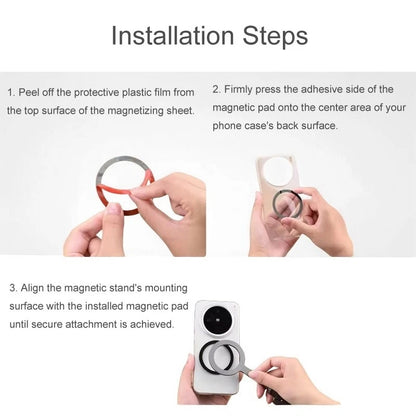 Installation Steps

1. Peel off the protective plastic film from the top surface of the magnetizing sheet.

2. Firmly press the adhesive side of the magnetic pad onto the center area of your phone case's back surface.

3. Align the magnetic stand's mounting surface with the installed magnetic pad until secure attachment is achieved.