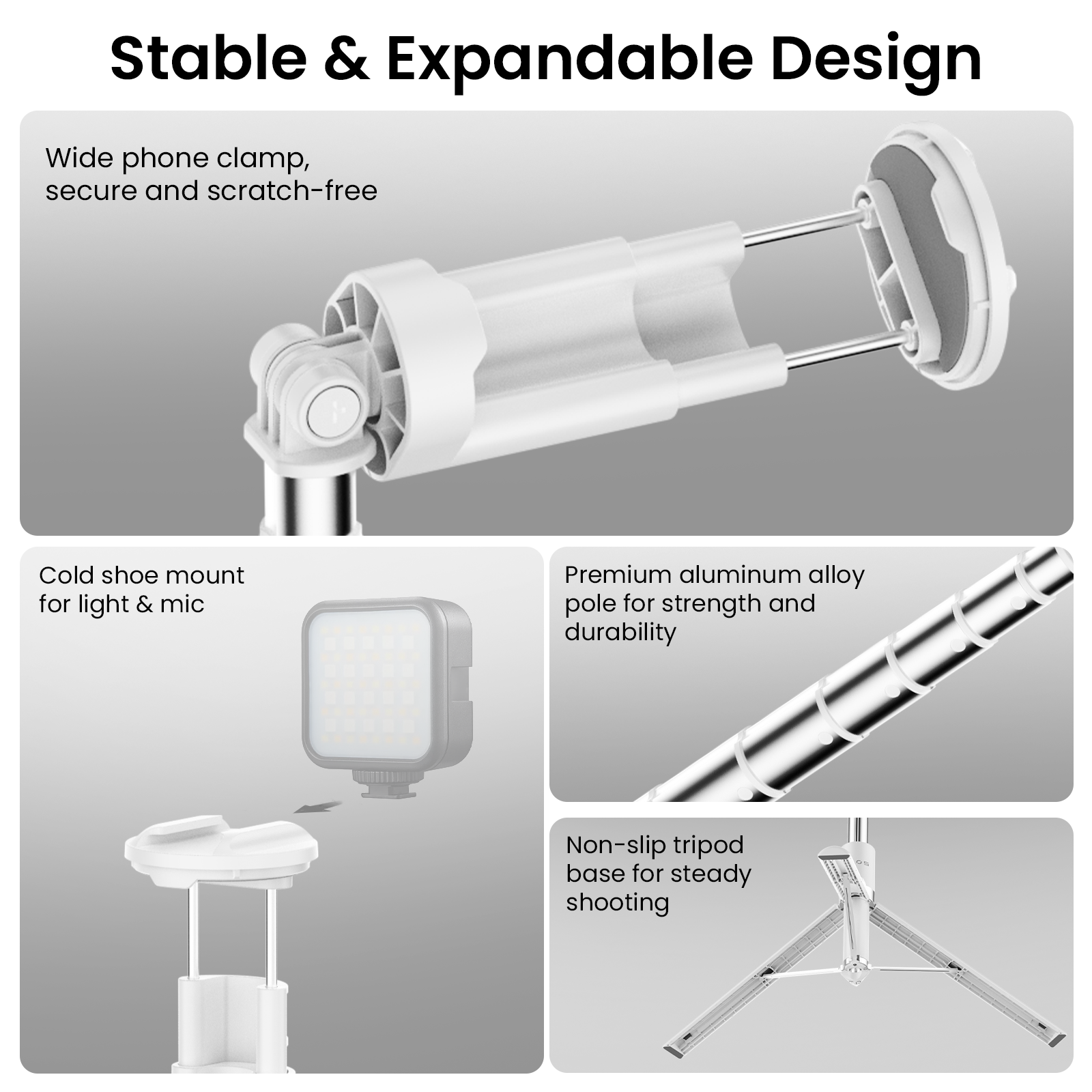 Stable & Expandable Design

Wide phone clamp, secure and scratch-free

Cold shoe mount for light & mic

Premium aluminum alloy pole for strength and durability

Non-slip tripod base for steady shooting